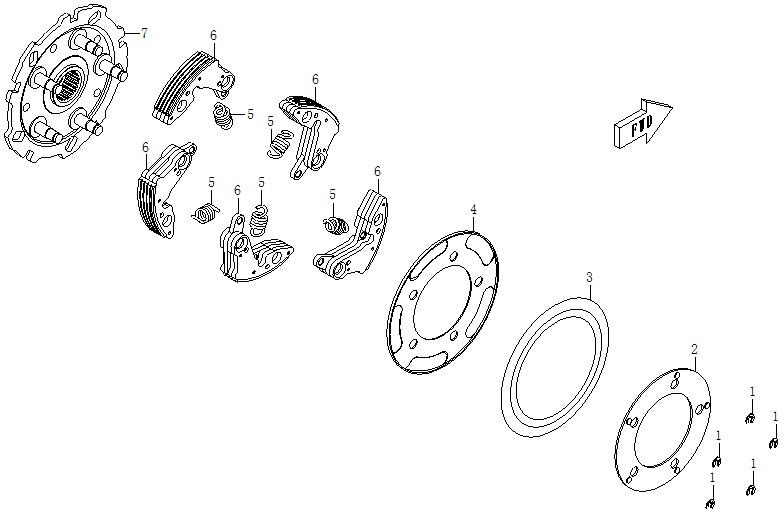 7
6
5
6
5
FWD
6
5
6
5
5
6
4
3
2
1
1
1
1
1